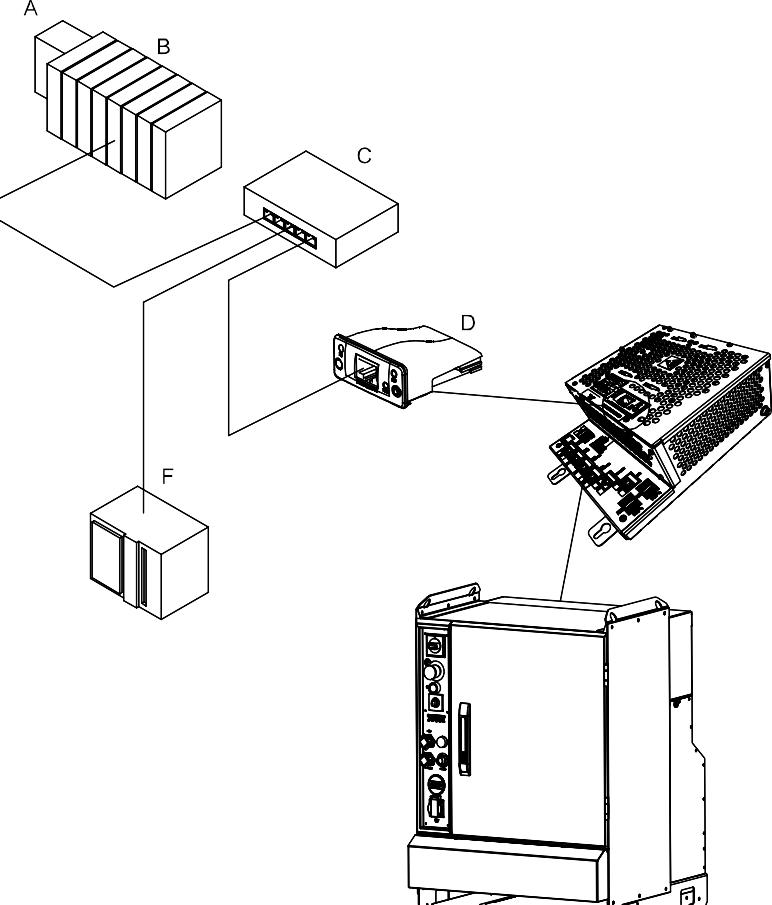 A
B
C
D
F